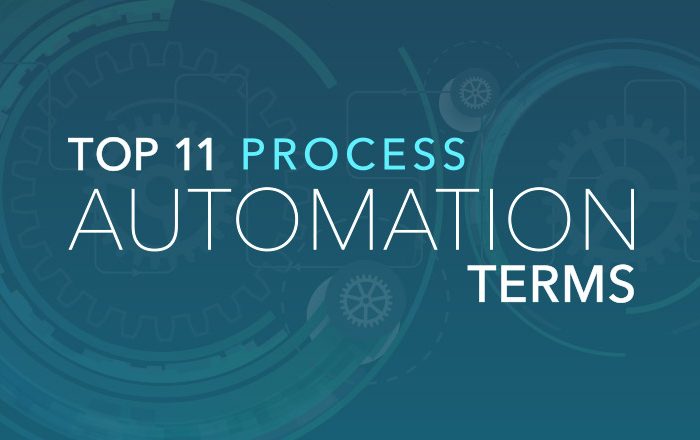 TOP 11 PROCESS
AUTOMATION
TERMS